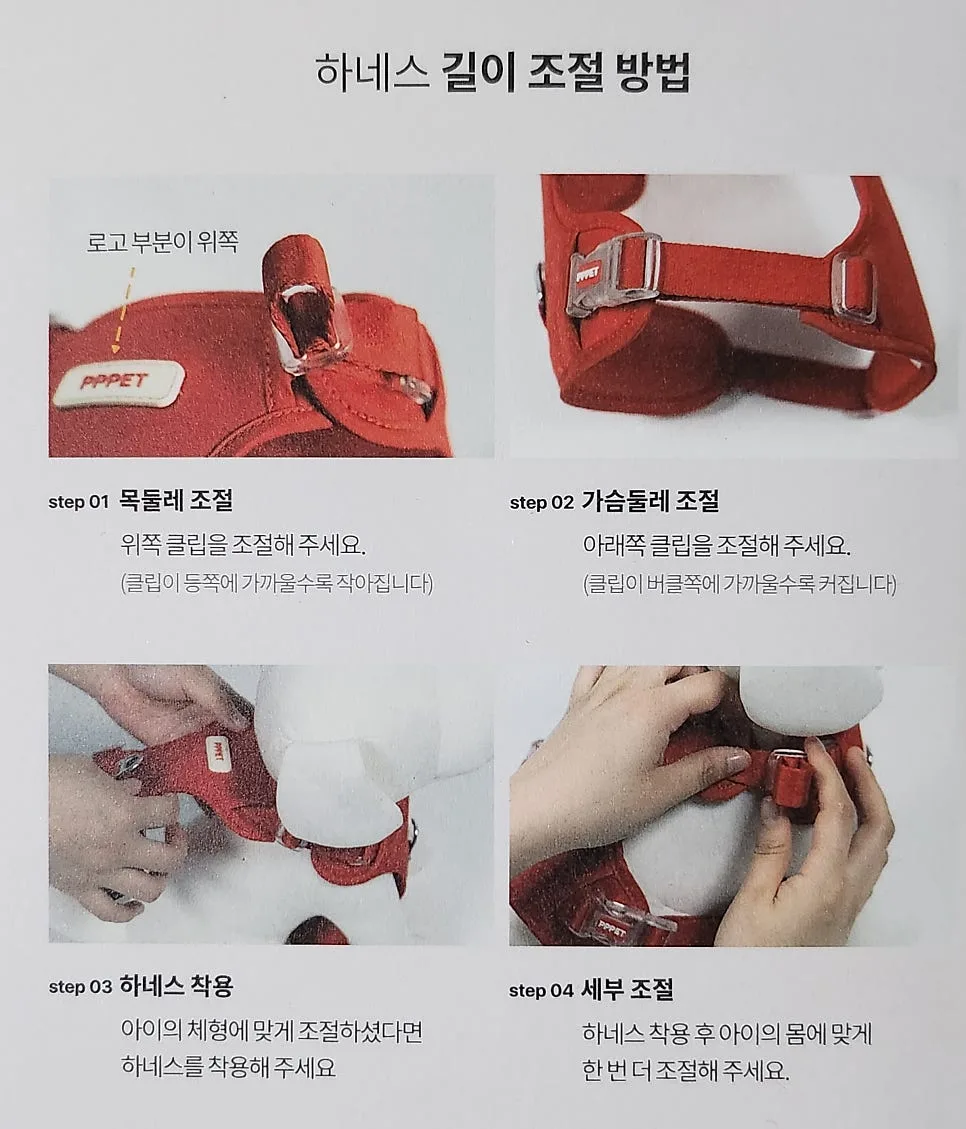 하네스 길이 조절 방법

로고 부분이 위쪽

PPPET

step 01 목둘레 조절

위쪽 클립을 조절해 주세요.
(클립이 등쪽에 가까울수록 작아집니다)

step 02 가슴둘레 조절

아래쪽 클립을 조절해 주세요.
(클립이 버클쪽에 가까울수록 커집니다)

step 03 하네스 착용

아이의 체형에 맞게 조절하셨다면 하네스를 착용해 주세요

step 04 세부 조절

하네스 착용 후 아이의 몸에 맞게 한 번 더 조절해 주세요.